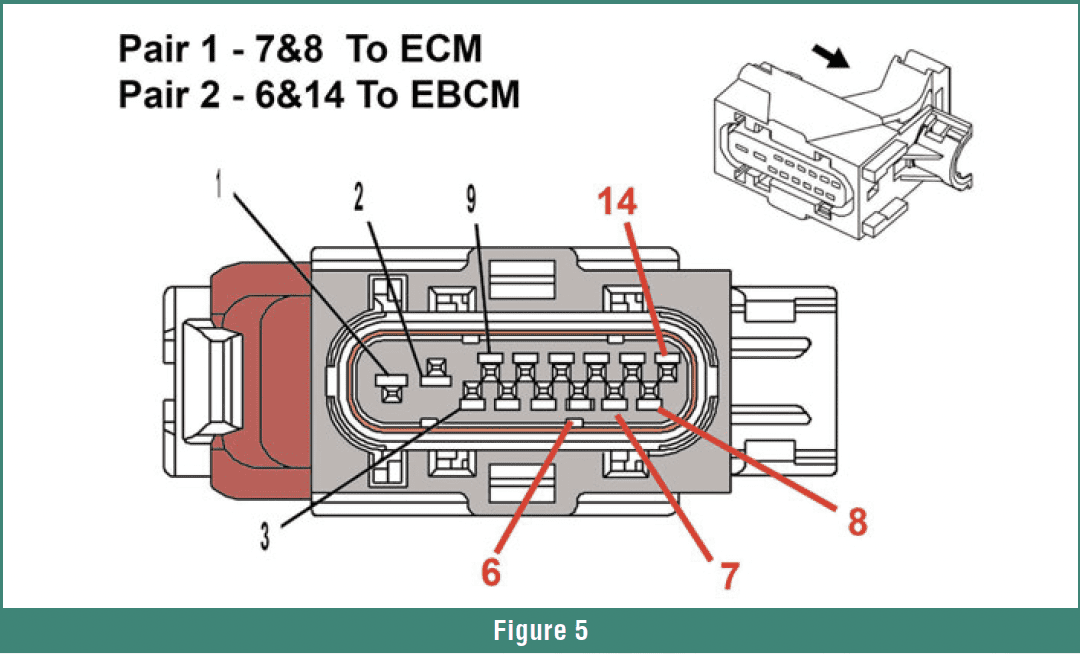 Pair 1 - 7&8 To ECM
Pair 2 - 6&14 To EBCM

1
2
9
14
3
6
7
8

Figure 5